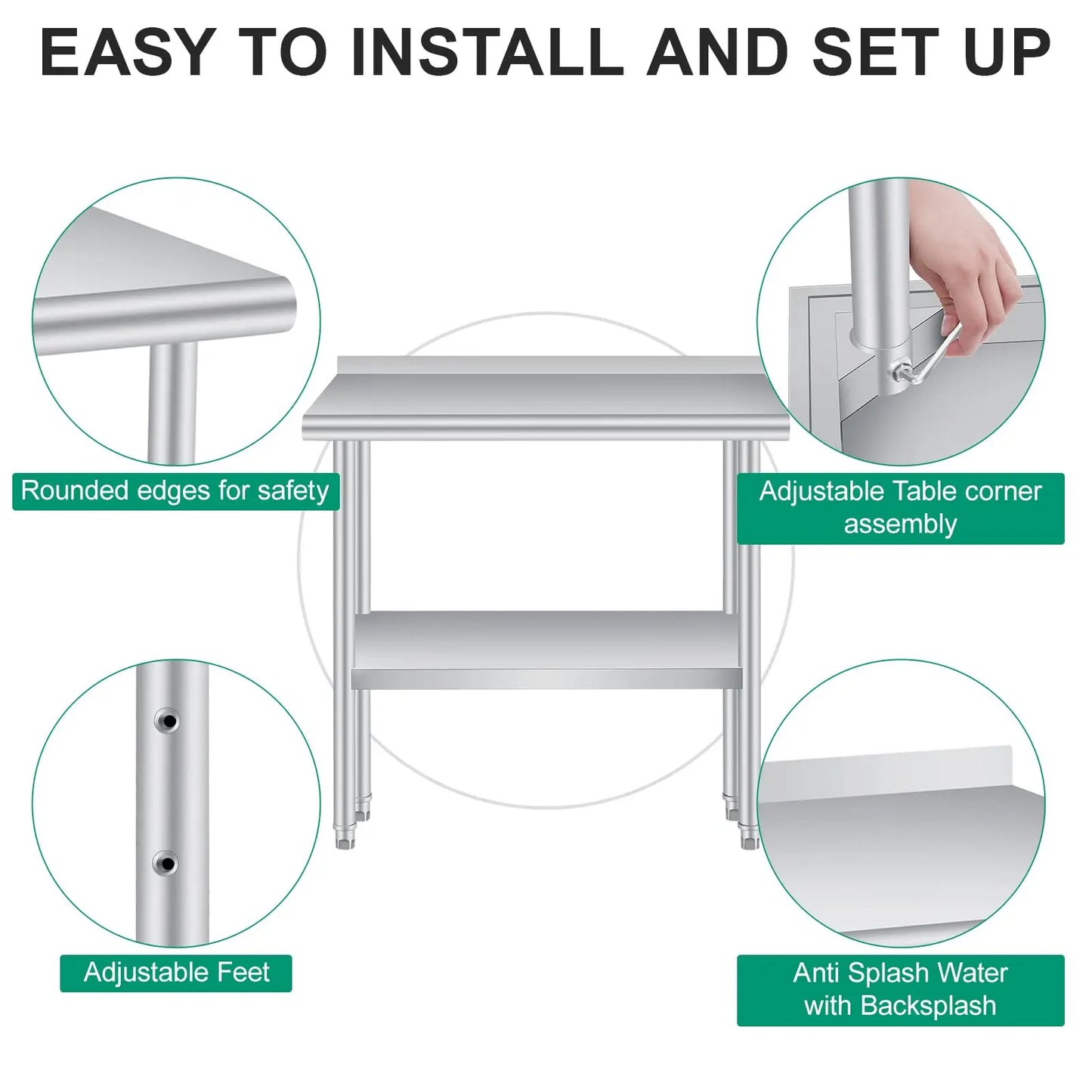 EASY TO INSTALL AND SET UP

Rounded edges for safety

Adjustable Table corner assembly

Adjustable Feet

Anti Splash Water with Backsplash