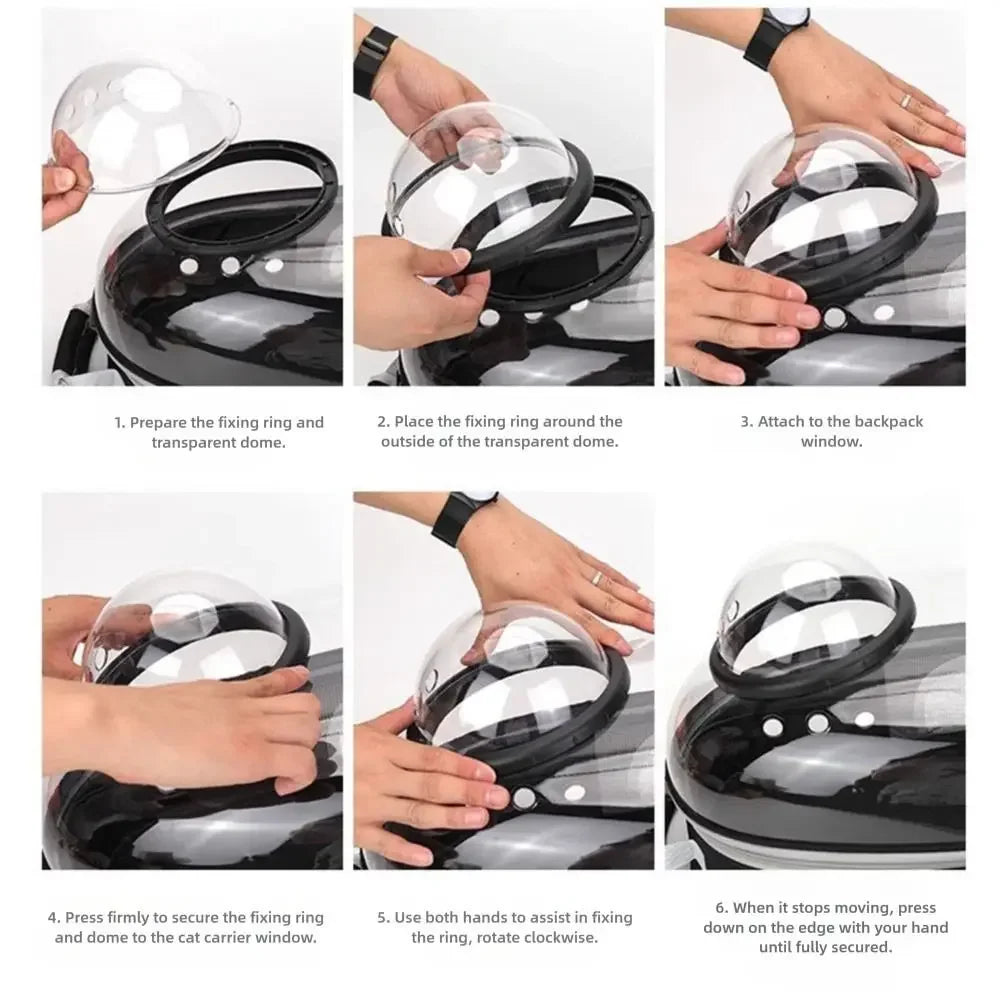 1. Prepare the fixing ring and transparent dome.

2. Place the fixing ring around the outside of the transparent dome.

3. Attach to the backpack window.

4. Press firmly to secure the fixing ring and dome to the cat carrier window.

5. Use both hands to assist in fixing the ring, rotate clockwise.

6. When it stops moving, press down on the edge with your hand until fully secured.