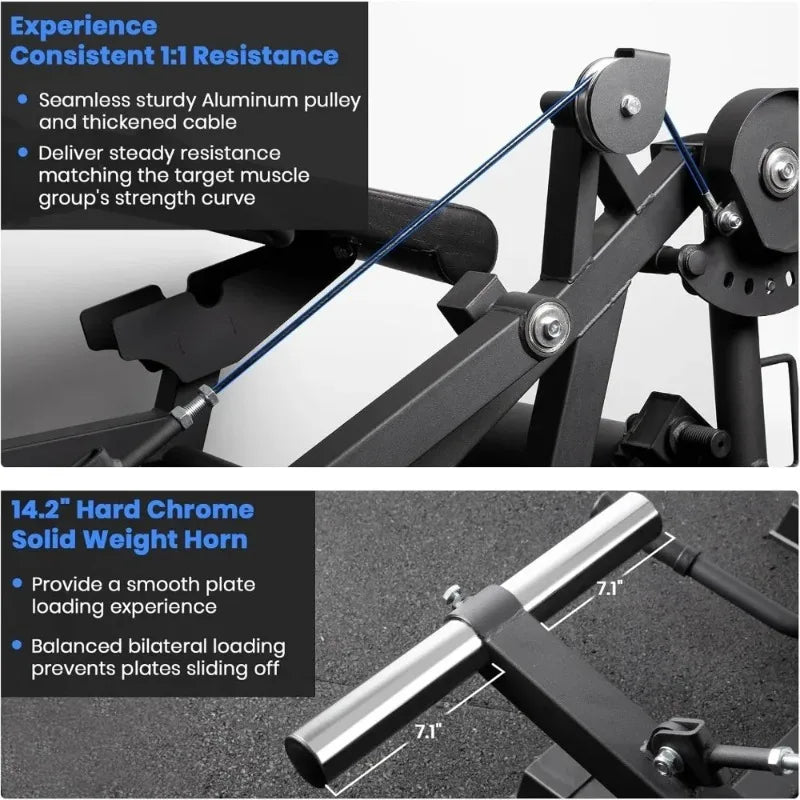 Experience Consistent 1:1 Resistance

• Seamless sturdy Aluminum pulley and thickened cable

• Deliver steady resistance matching the target muscle group's strength curve

14.2" Hard Chrome Solid Weight Horn

• Provide a smooth plate loading experience

• Balanced bilateral loading prevents plates sliding off

7.1"

7.1"